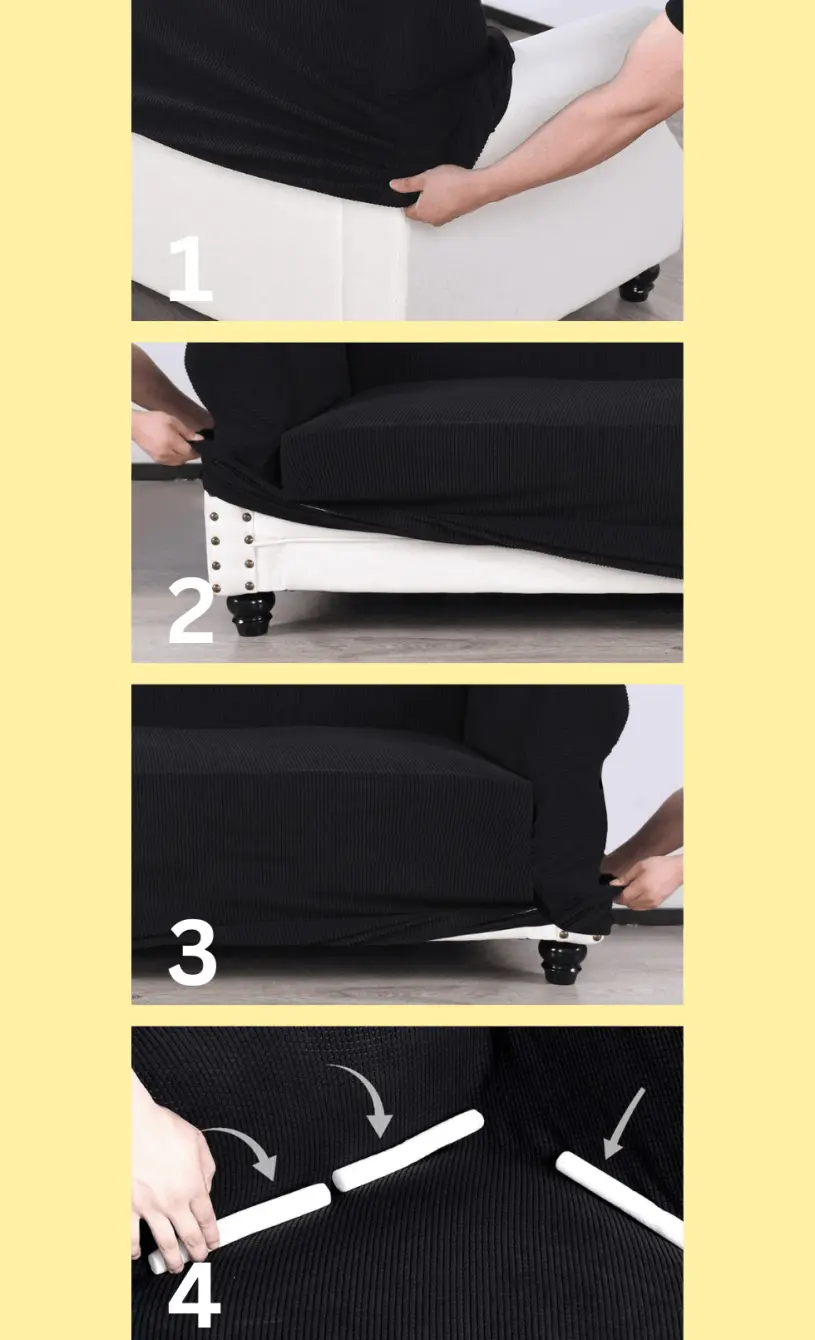 1

2

3

4